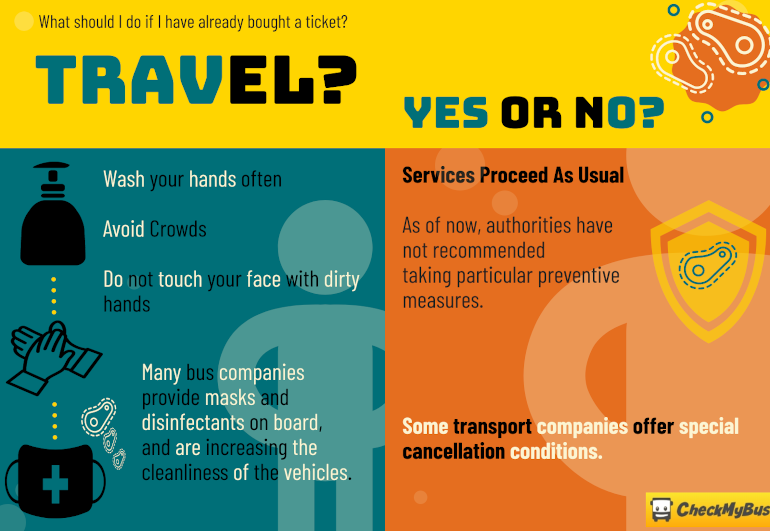 What should I do if I have already bought a ticket?

TRAVEL?

YES OR NO?

Wash your hands often

Avoid Crowds

Do not touch your face with dirty hands

Many bus companies provide masks and disinfectants on board, and are increasing the cleanliness of the vehicles.

Services Proceed As Usual

As of now, authorities have not recommended taking particular preventive measures.

Some transport companies offer special cancellation conditions.

CheckMyBus